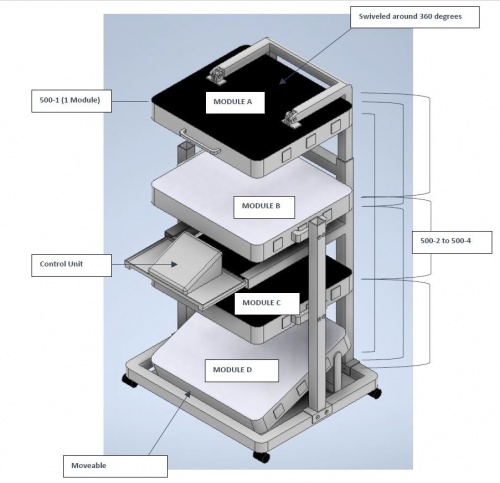 Swiveled around 360 degrees

500-1 (1 Module)

MODULE A

MODULE B

500-2 to 500-4

Control Unit

MODULE C

MODULE D

Moveable